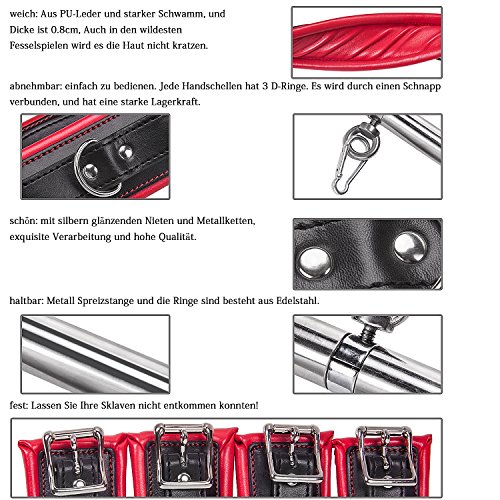 weich: Aus PU-Leder und starker Schwamm, und Dicke ist 0.8cm, Auch in den wildesten Fesselspielen wird es die Haut nicht kratzen.

abnehmbar: einfach zu bedienen. Jede Handschellen hat 3 D-Ringe. Es wird durch einen Schnapp verbunden, und hat eine starke Lagerkraft.

schön: mit silbern glänzenden Nieten und Metallketten, exquisite Verarbeitung und hohe Qualität.

haltbar: Metall Spreizstange und die Ringe sind besteht aus Edelstahl.

fest: Lassen Sie Ihre Sklaven nicht entkommen konnten!