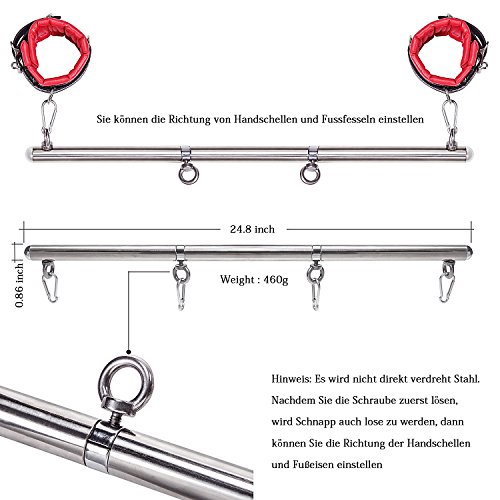 Sie können die Richtung von Handschellen und Fussfesseln einstellen

24.8 inch

0.86 inch

Weight : 460g

Hinweis: Es wird nicht direkt verdreht Stahl. Nachdem Sie die Schraube zuerst lösen, wird Schnapp auch lose zu werden, dann können Sie die Richtung der Handschellen und Fußeisen einstellen